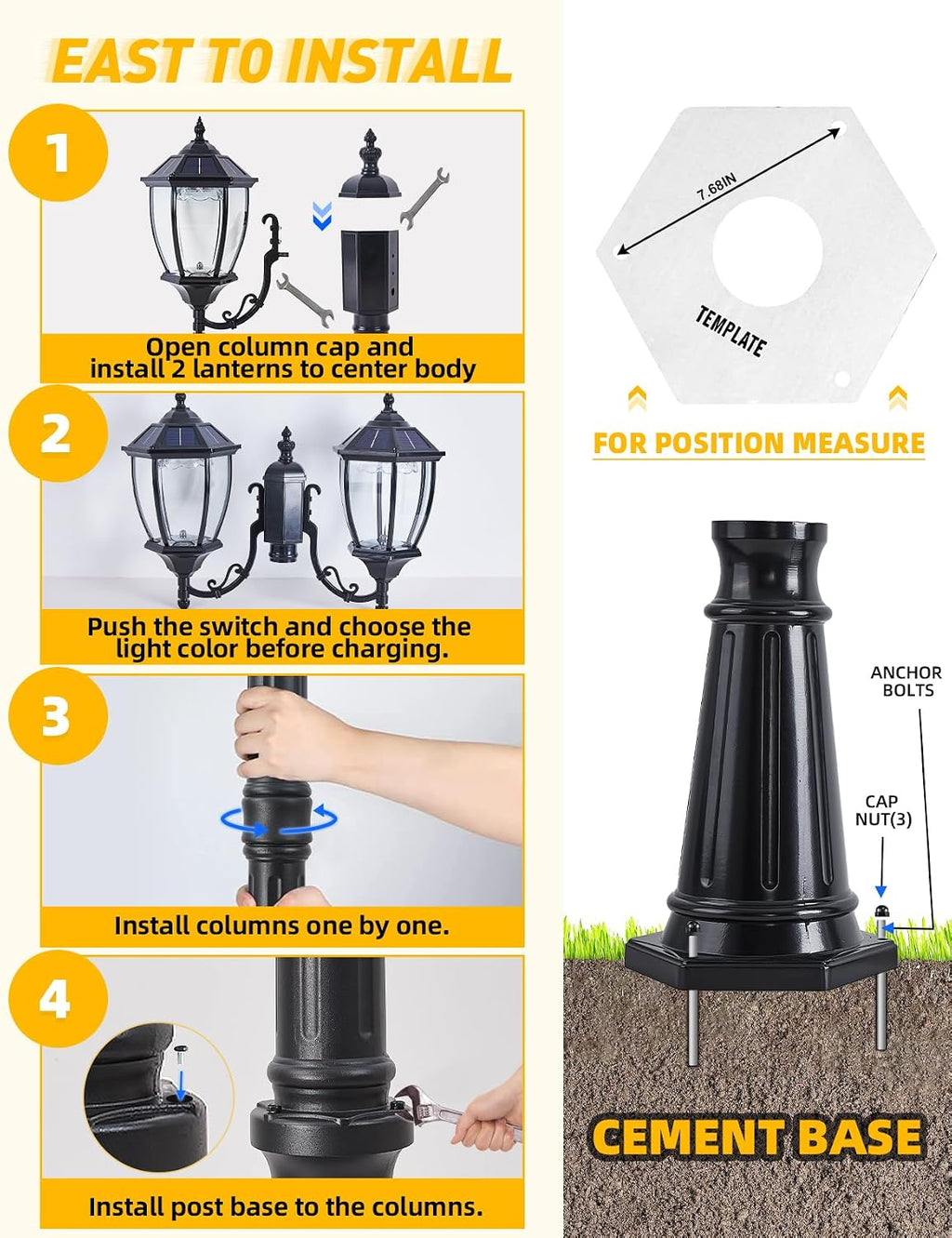 EAST TO INSTALL

1

Open column cap and install 2 lanterns to center body

2

Push the switch and choose the light color before charging.

3

Install columns one by one.

4

Install post base to the columns.

7.68IN

TEMPLATE

FOR POSITION MEASURE

ANCHOR BOLTS

CAP NUT(3)

CEMENT BASE