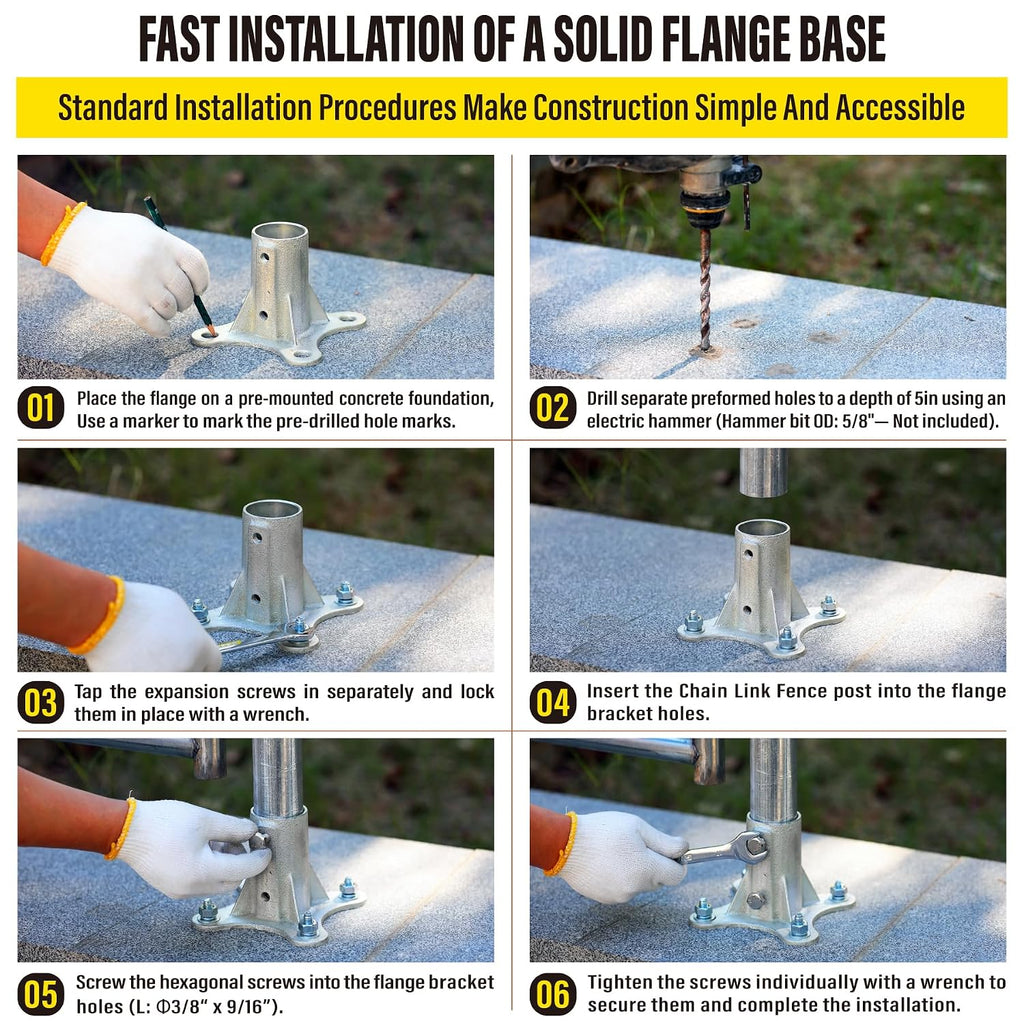 FAST INSTALLATION OF A SOLID FLANGE BASE

Standard Installation Procedures Make Construction Simple And Accessible

01 Place the flange on a pre-mounted concrete foundation, Use a marker to mark the pre-drilled hole marks.

02 Drill separate preformed holes to a depth of 5in using an electric hammer (Hammer bit OD: 5/8"— Not included).

03 Tap the expansion screws in separately and lock them in place with a wrench.

04 Insert the Chain Link Fence post into the flange bracket holes.

05 Screw the hexagonal screws into the flange bracket holes (L: Φ3/8" x 9/16").

06 Tighten the screws individually with a wrench to secure them and complete the installation.