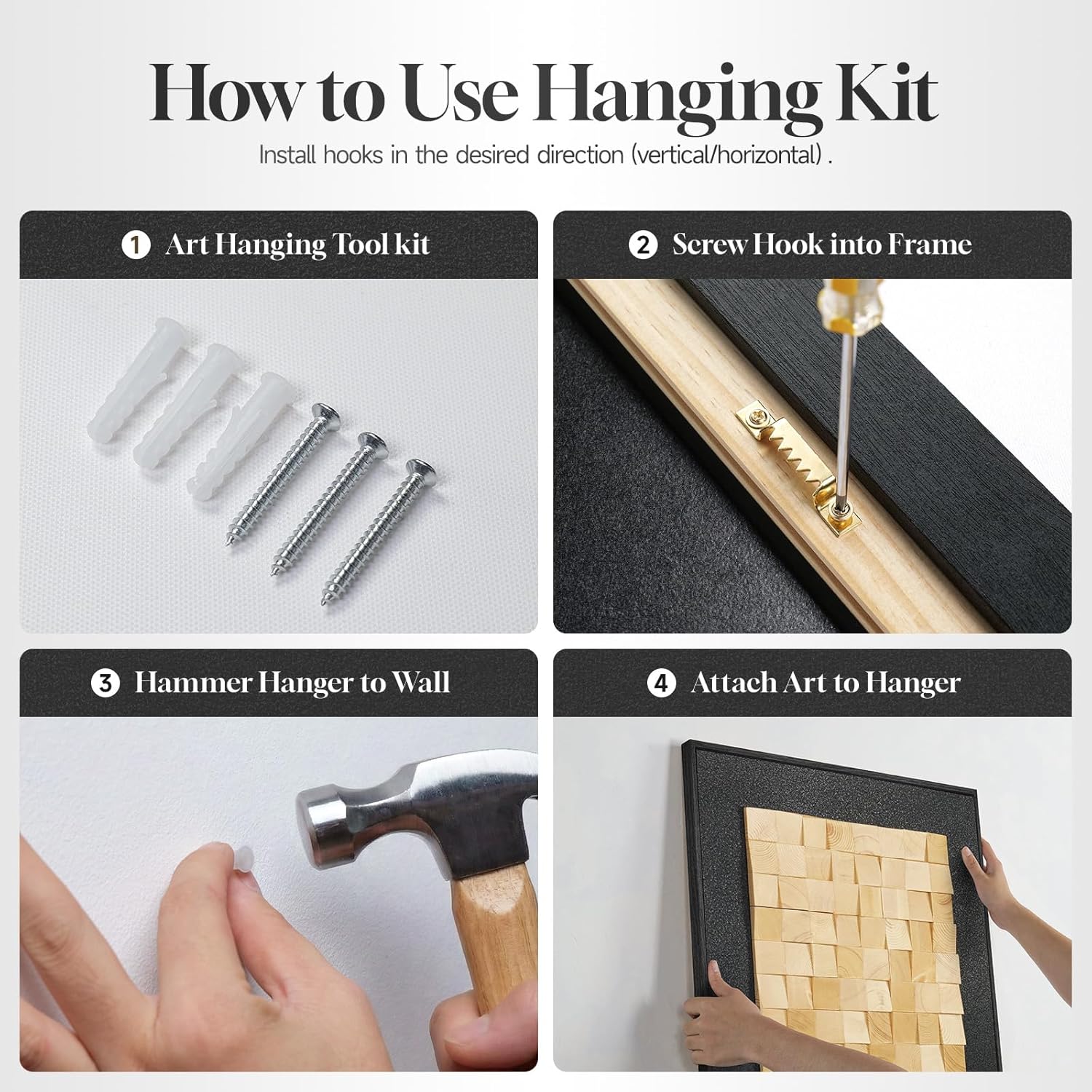 How to Use Hanging Kit

Install hooks in the desired direction (vertical/horizontal) .

1 Art Hanging Tool kit

2 Screw Hook into Frame

3 Hammer Hanger to Wall

4 Attach Art to Hanger