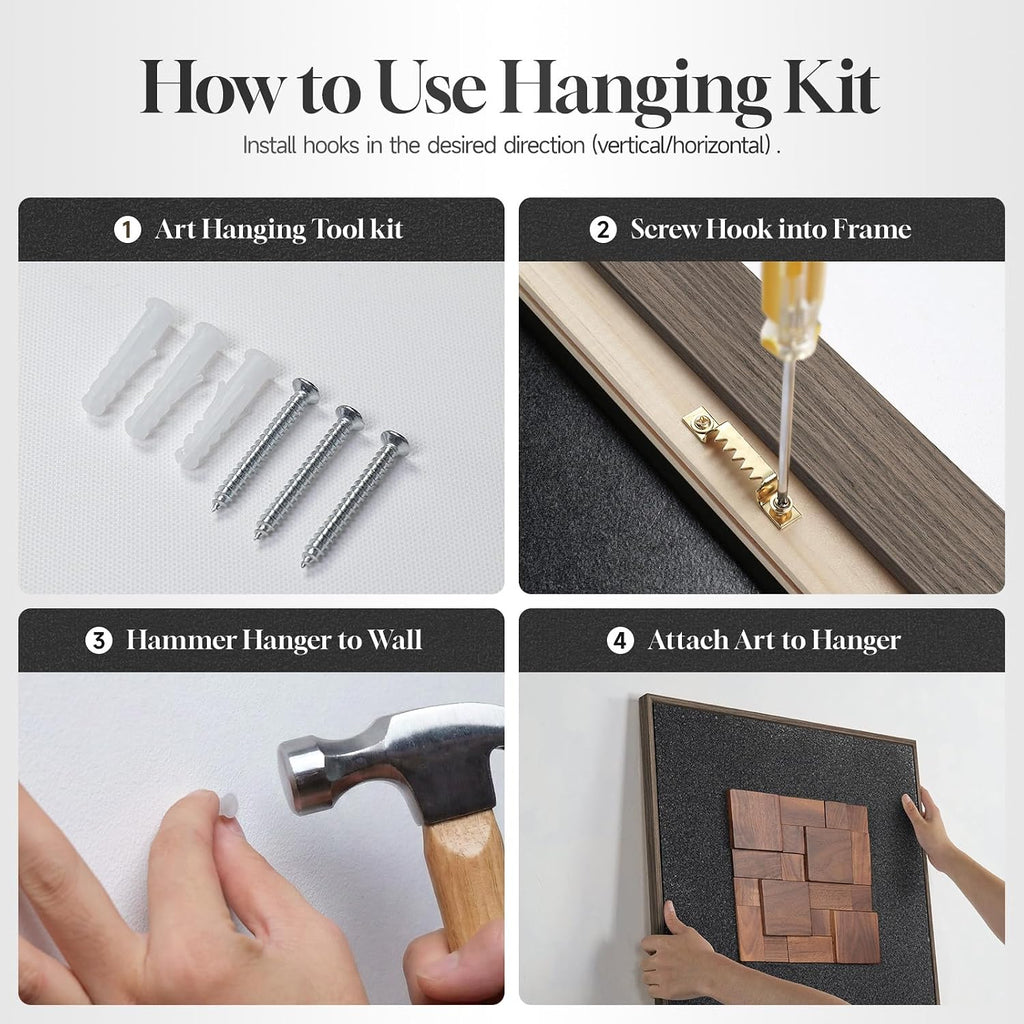 How to Use Hanging Kit

Install hooks in the desired direction (vertical/horizontal) .

1 Art Hanging Tool kit

2 Screw Hook into Frame

3 Hammer Hanger to Wall

4 Attach Art to Hanger