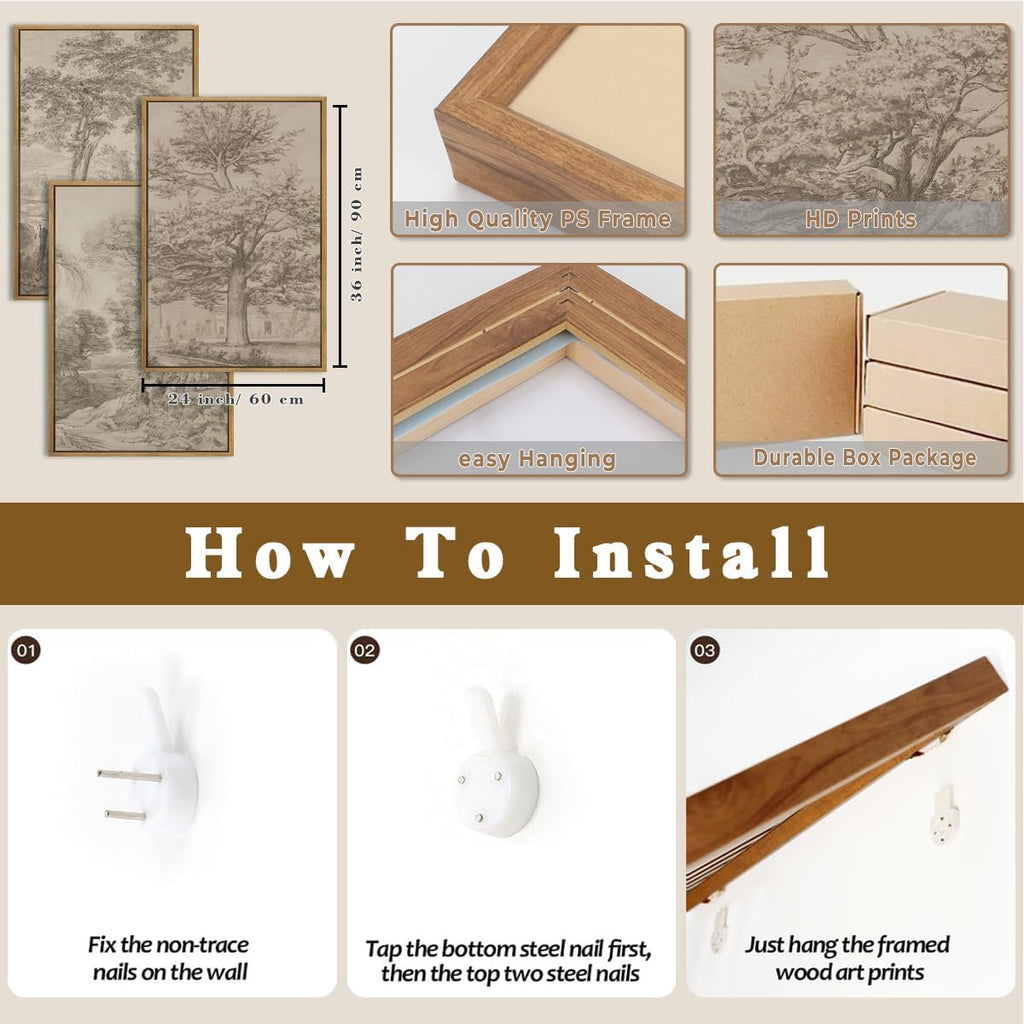 36 inch/ 90 cm

24 inch/ 60 cm

High Quality PS Frame

HD Prints

easy Hanging

Durable Box Package

How To Install

01

Fix the non-trace nails on the wall

02

Tap the bottom steel nail first, then the top two steel nails

03

Just hang the framed wood art prints