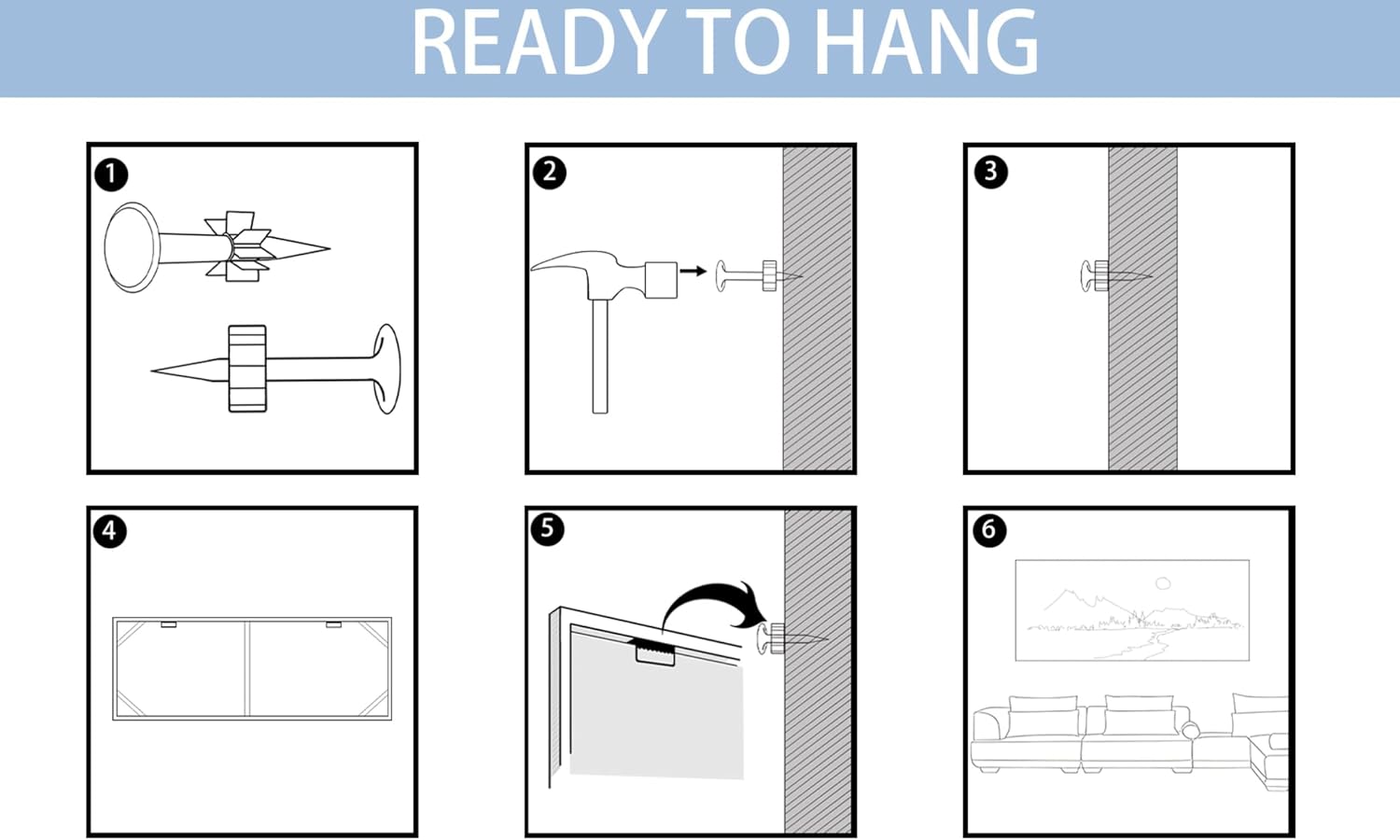 READY TO HANG

1

2

3

4

5

6