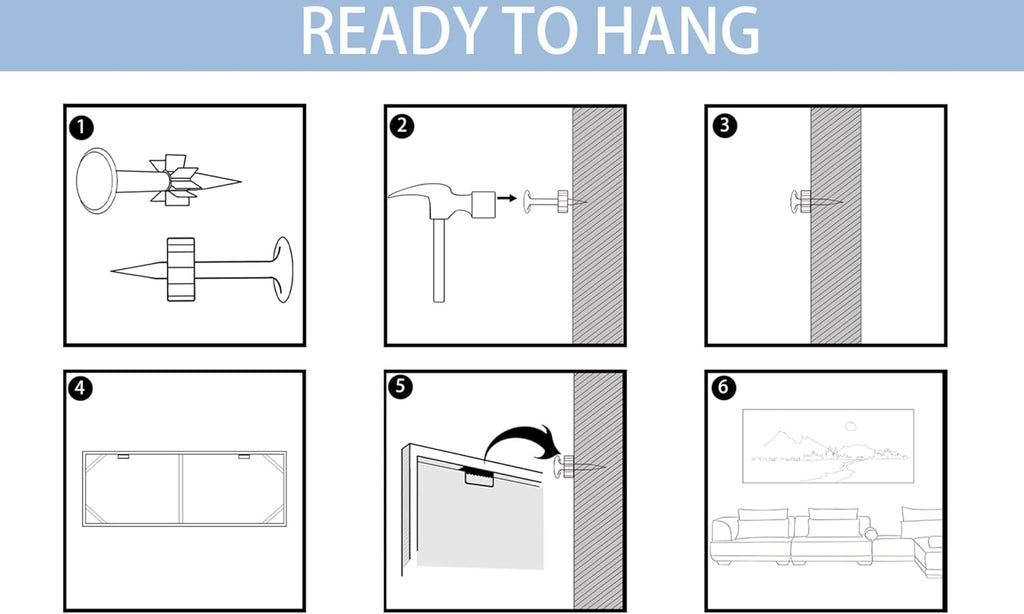 READY TO HANG

1

2

3

4

5

6