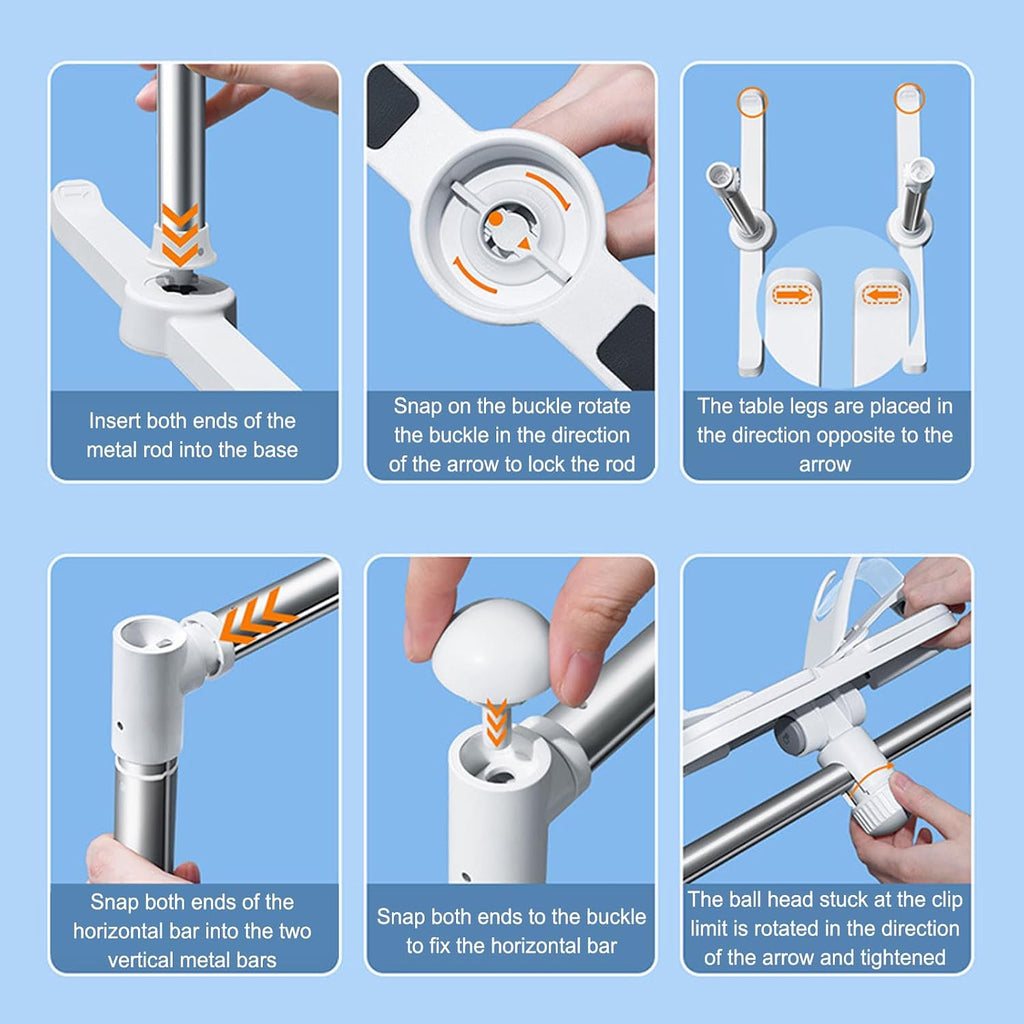 Insert both ends of the metal rod into the base

Snap on the buckle rotate the buckle in the direction of the arrow to lock the rod

The table legs are placed in the direction opposite to the arrow

Snap both ends of the horizontal bar into the two vertical metal bars

Snap both ends to the buckle to fix the horizontal bar

The ball head stuck at the clip limit is rotated in the direction of the arrow and tightened