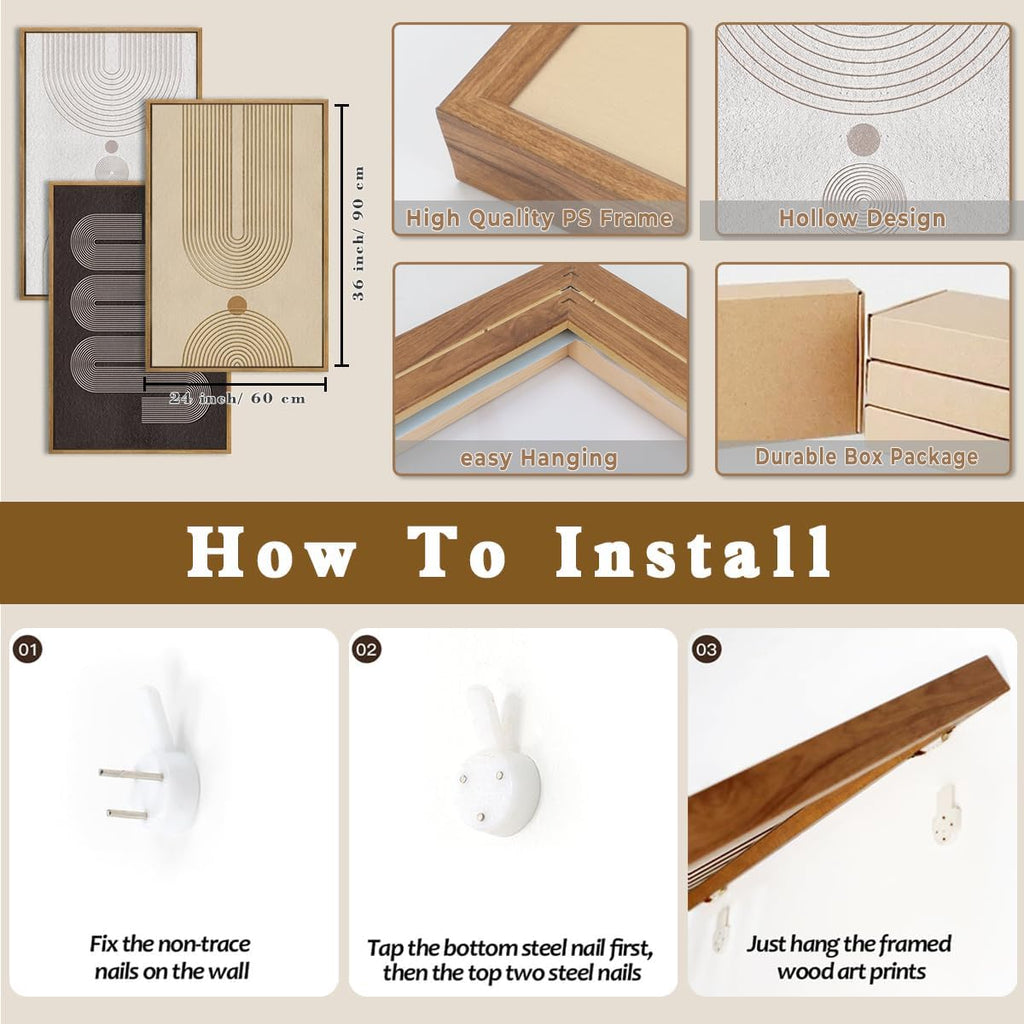 36 inch/ 90 cm

24 inch/ 60 cm

High Quality PS Frame

Hollow Design

easy Hanging

Durable Box Package

How To Install

01

Fix the non-trace nails on the wall

02

Tap the bottom steel nail first, then the top two steel nails

03

Just hang the framed wood art prints