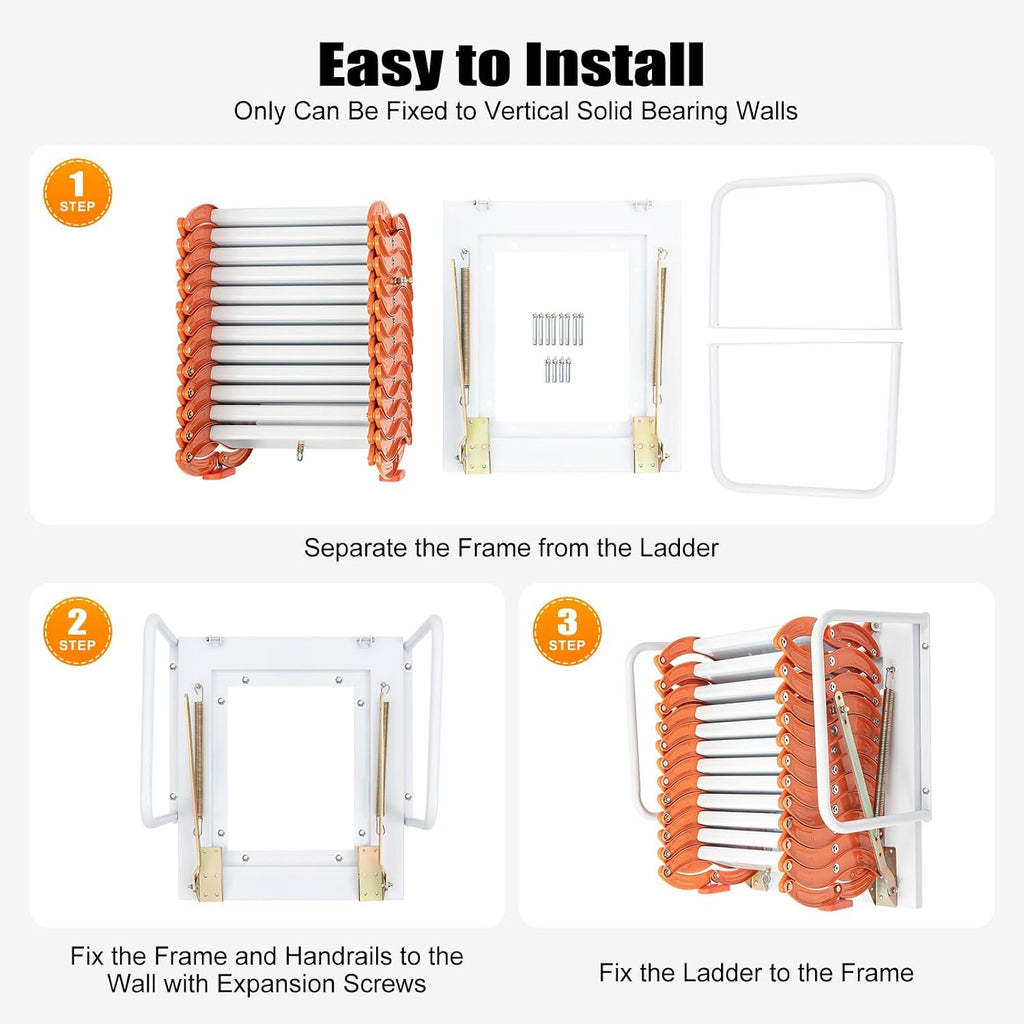 Easy to Install
Only Can Be Fixed to Vertical Solid Bearing Walls

1 STEP

Separate the Frame from the Ladder

2 STEP

Fix the Frame and Handrails to the Wall with Expansion Screws

3 STEP

Fix the Ladder to the Frame