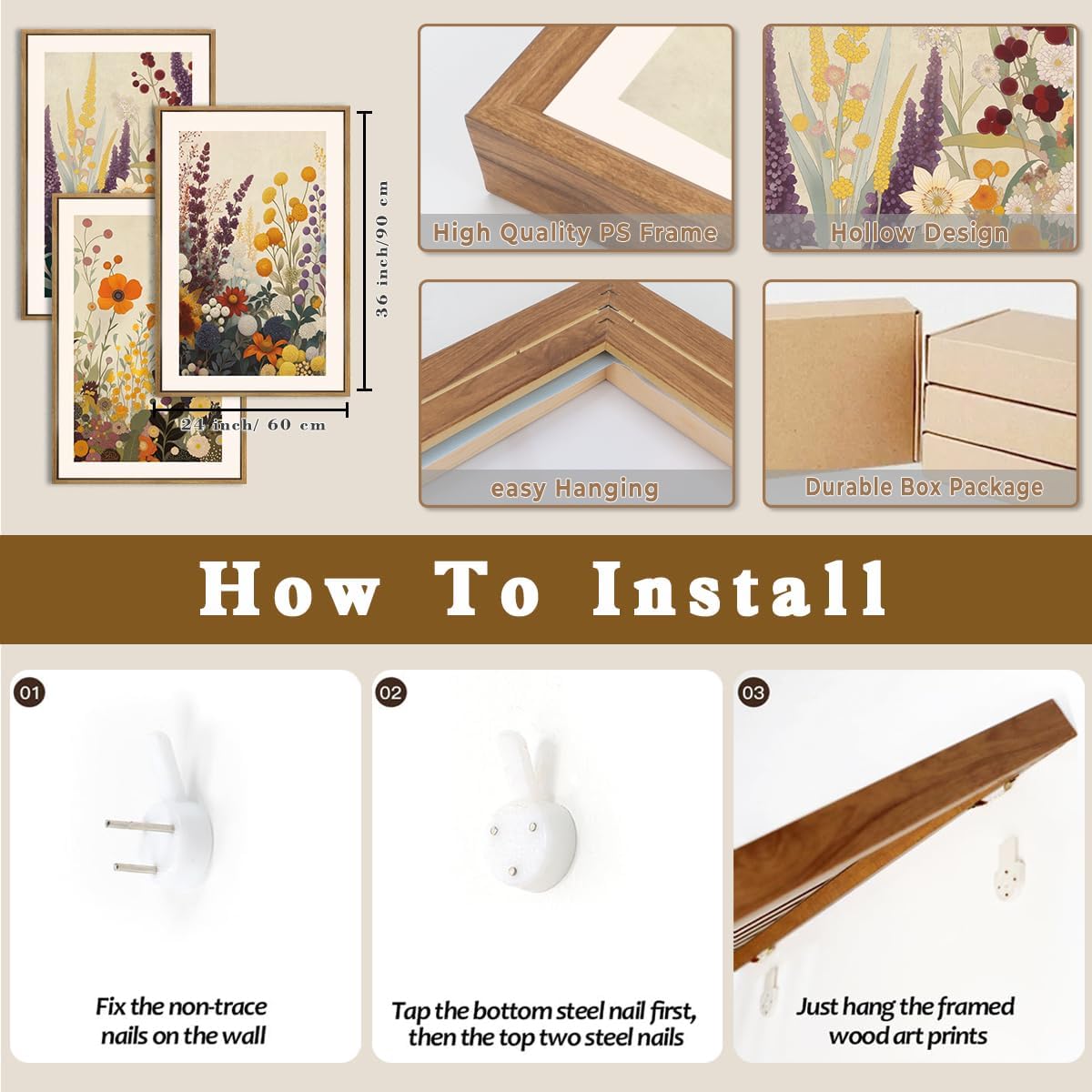 36 inch/90 cm

24 inch/ 60 cm

High Quality PS Frame

Hollow Design

easy Hanging

Durable Box Package

How To Install

01

Fix the non-trace nails on the wall

02

Tap the bottom steel nail first, then the top two steel nails

03

Just hang the framed wood art prints