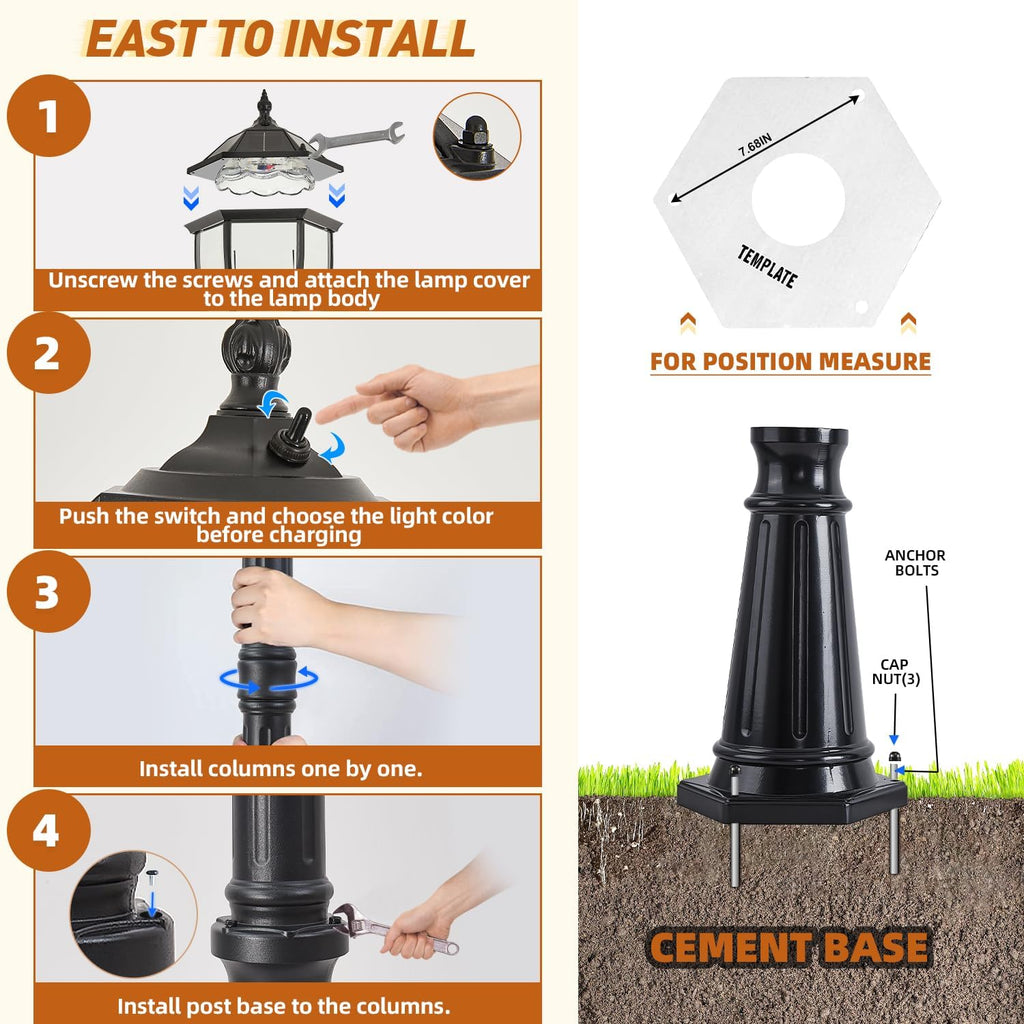 EAST TO INSTALL

1

Unscrew the screws and attach the lamp cover to the lamp body

2

Push the switch and choose the light color before charging

3

Install columns one by one.

4

Install post base to the columns.

7.68IN

TEMPLATE

FOR POSITION MEASURE

ANCHOR BOLTS

CAP NUT(3)

CEMENT BASE