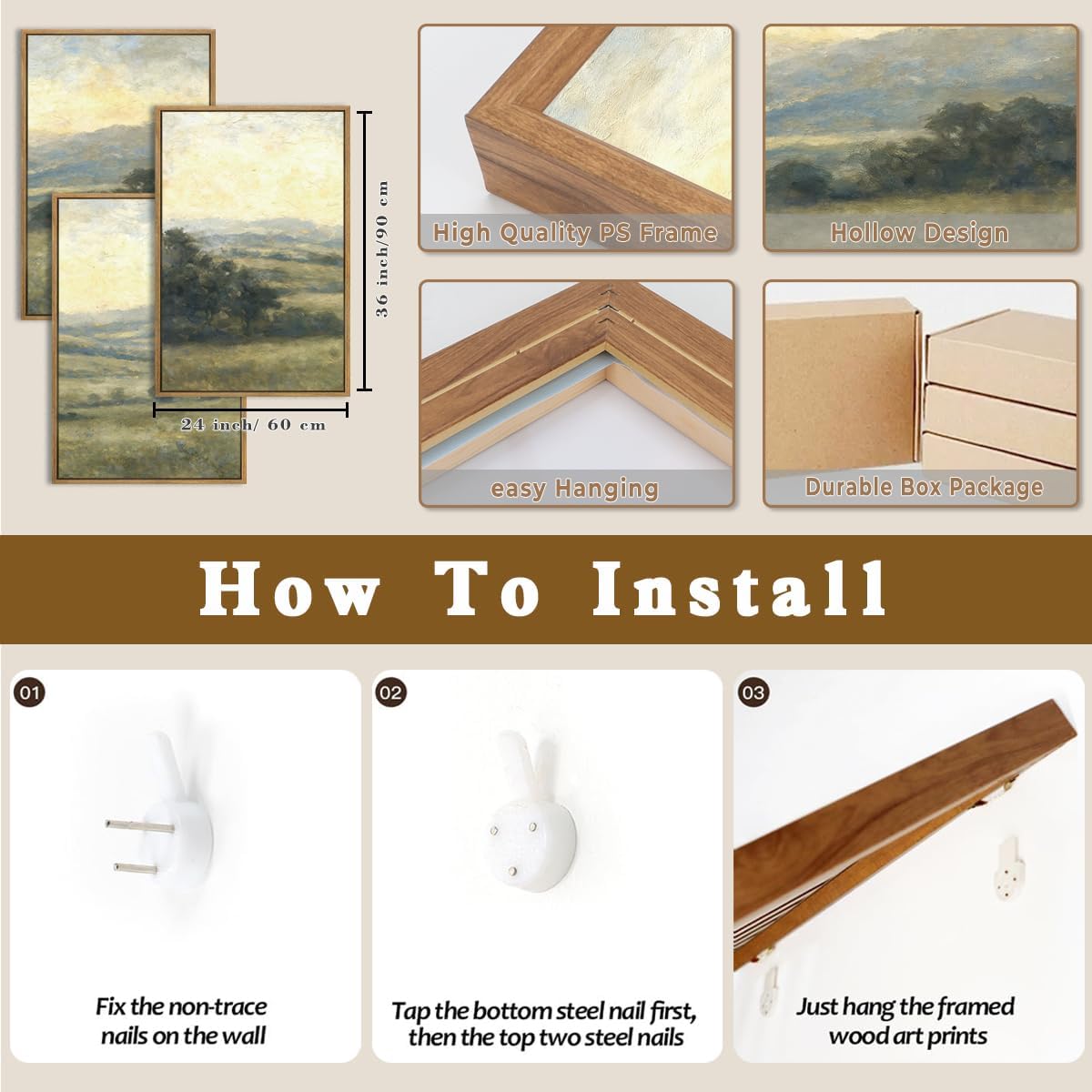 36 inch/90 cm

24 inch/ 60 cm

High Quality PS Frame

Hollow Design

easy Hanging

Durable Box Package

How To Install

01

Fix the non-trace nails on the wall

02

Tap the bottom steel nail first, then the top two steel nails

03

Just hang the framed wood art prints