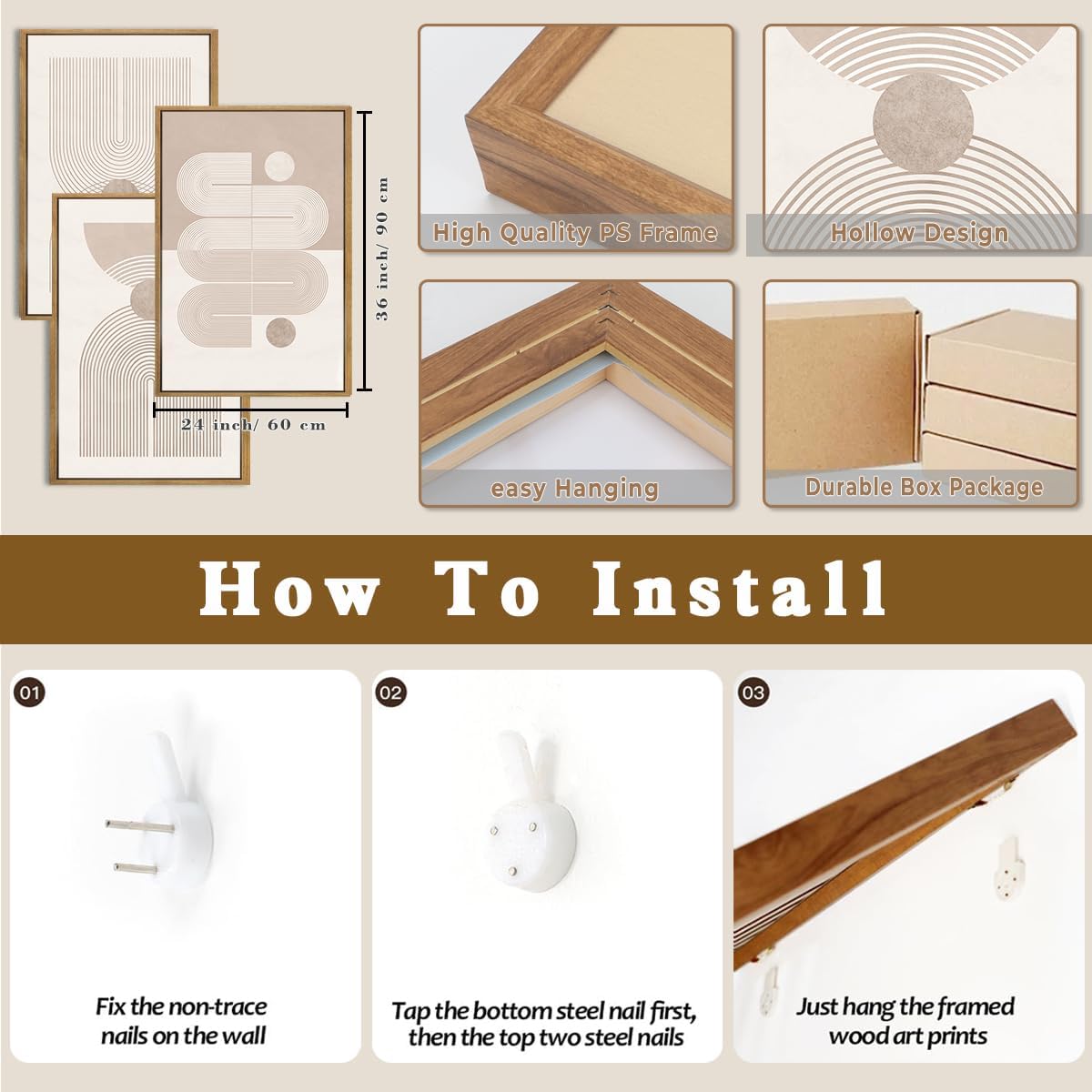 36 inch/ 90 cm

24 inch/ 60 cm

High Quality PS Frame

Hollow Design

easy Hanging

Durable Box Package

How To Install

01

Fix the non-trace nails on the wall

02

Tap the bottom steel nail first, then the top two steel nails

03

Just hang the framed wood art prints