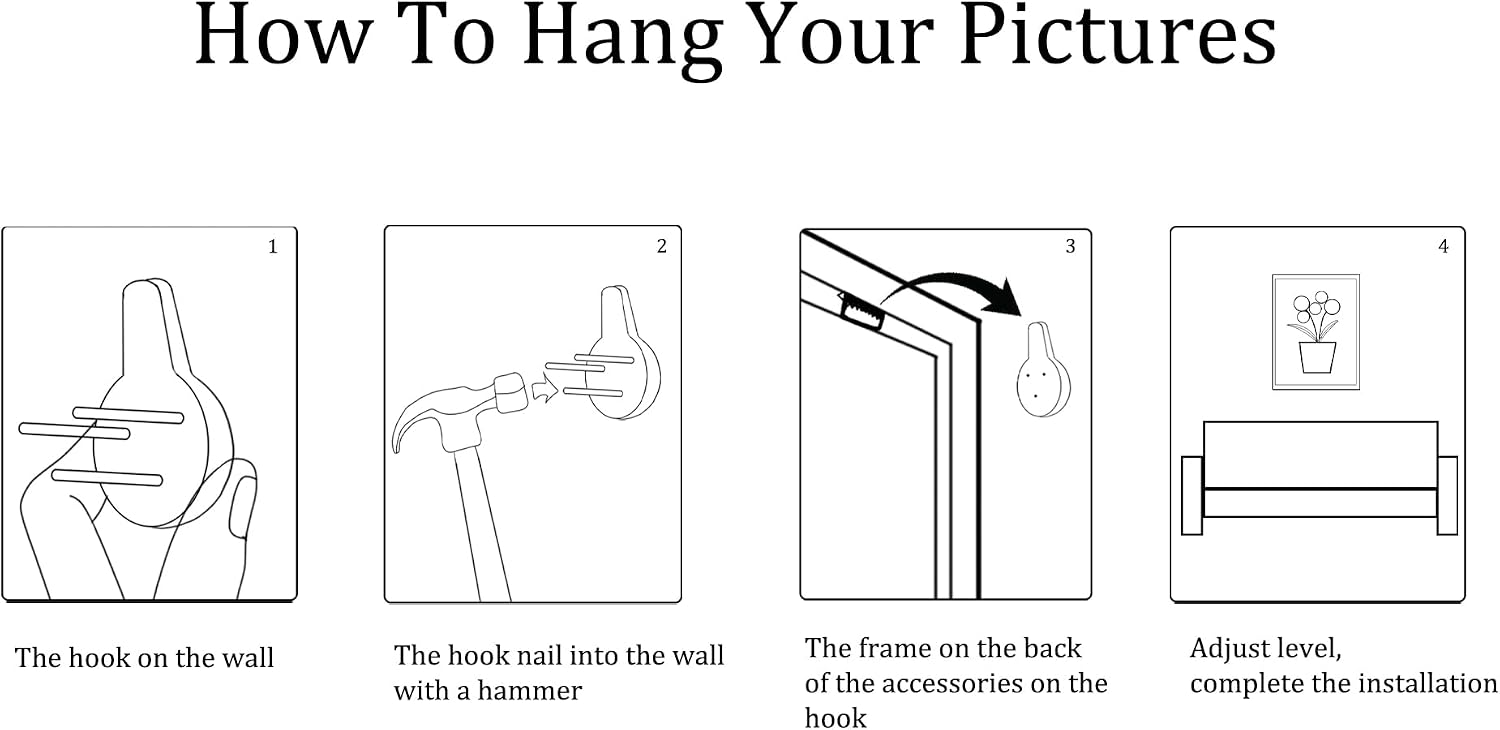 How To Hang Your Pictures

1

The hook on the wall

2

The hook nail into the wall with a hammer

3

The frame on the back of the accessories on the hook

4

Adjust level, complete the installation