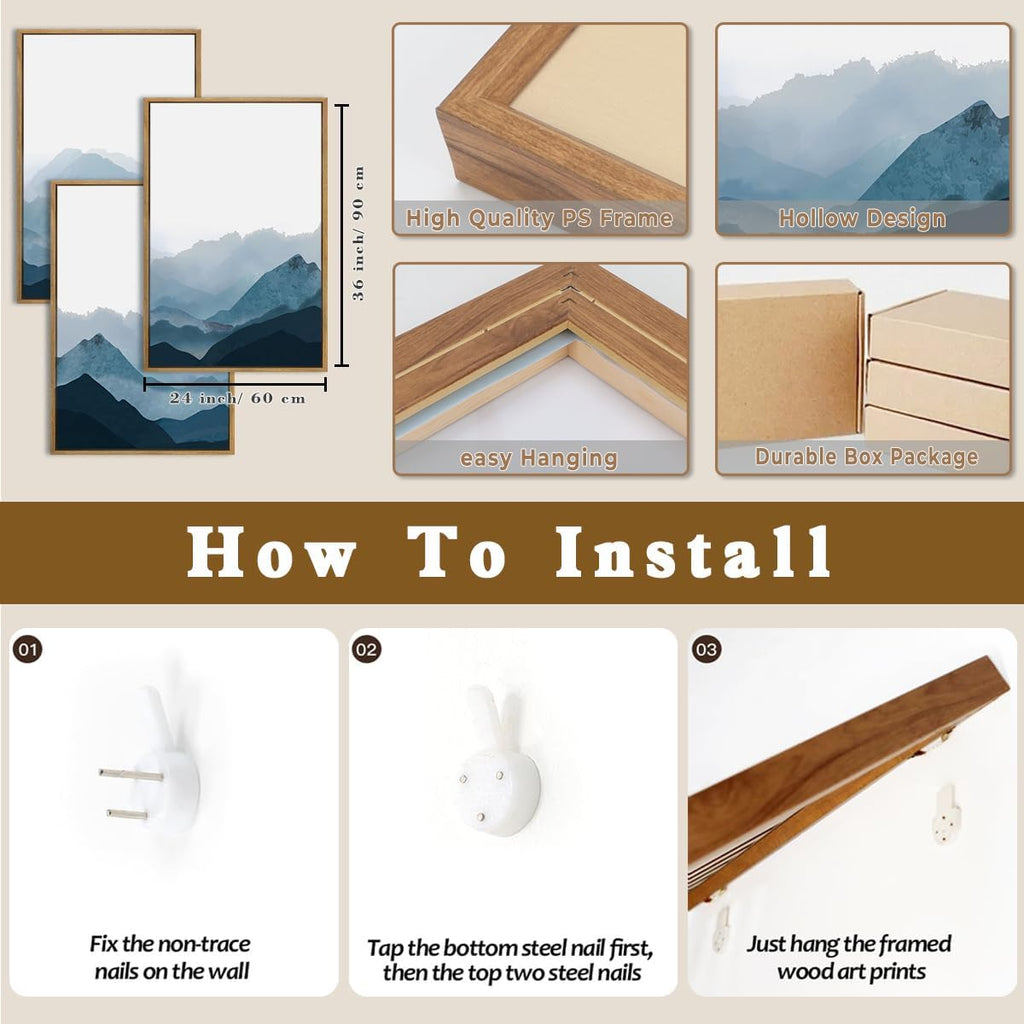 36 inch/ 90 cm

24 inch/ 60 cm

High Quality PS Frame

Hollow Design

easy Hanging

Durable Box Package

How To Install

01

Fix the non-trace nails on the wall

02

Tap the bottom steel nail first, then the top two steel nails

03

Just hang the framed wood art prints