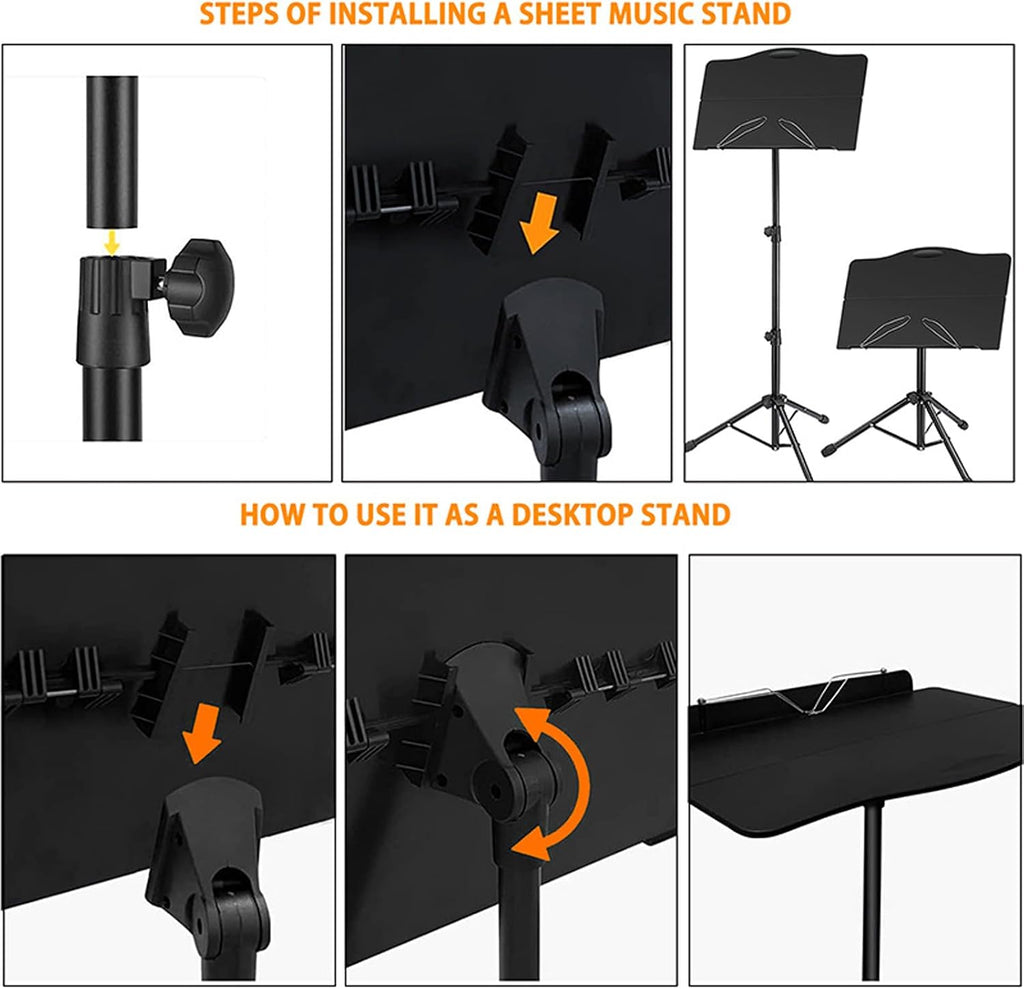 STEPS OF INSTALLING A SHEET MUSIC STAND

HOW TO USE IT AS A DESKTOP STAND